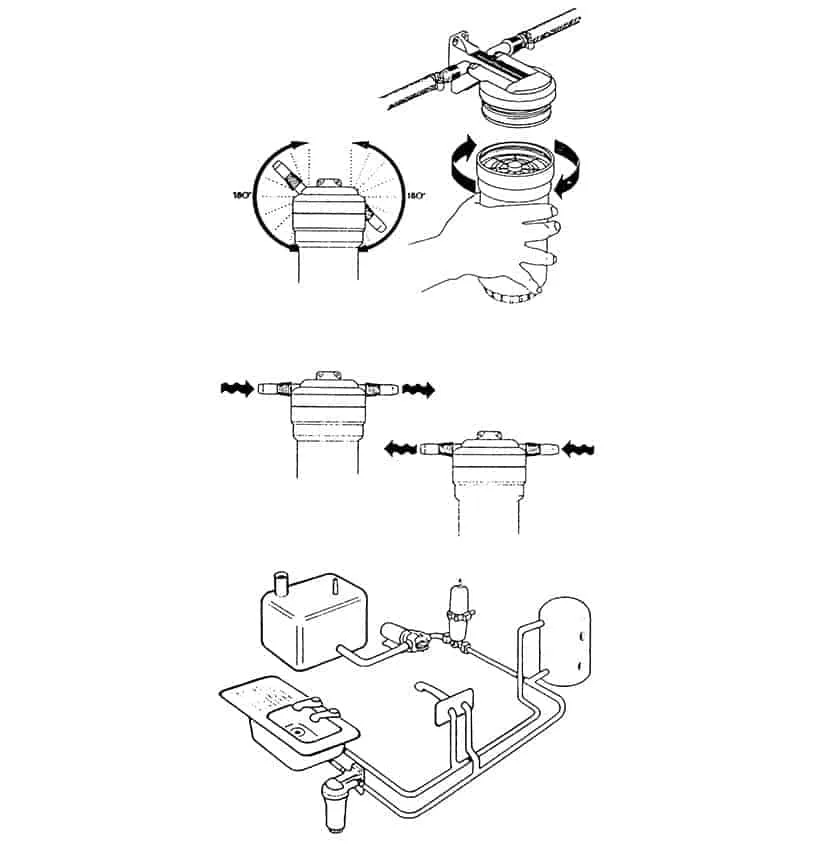 180°
180°