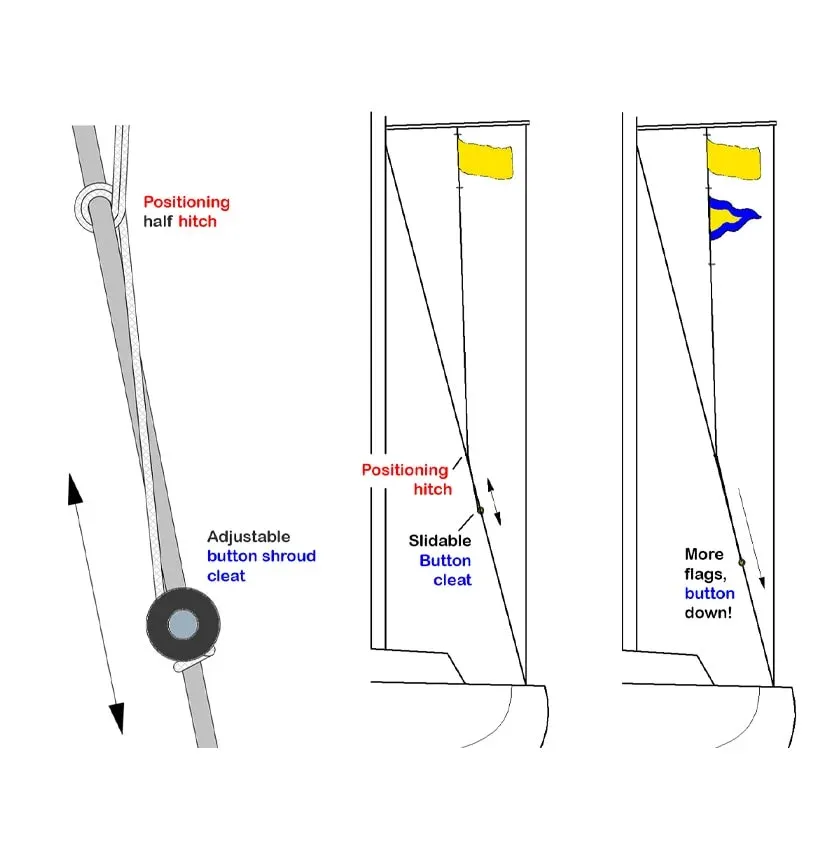 Positioning half hitch

Adjustable button shroud cleat

Positioning hitch

Slidable Button cleat

More flags, button down!